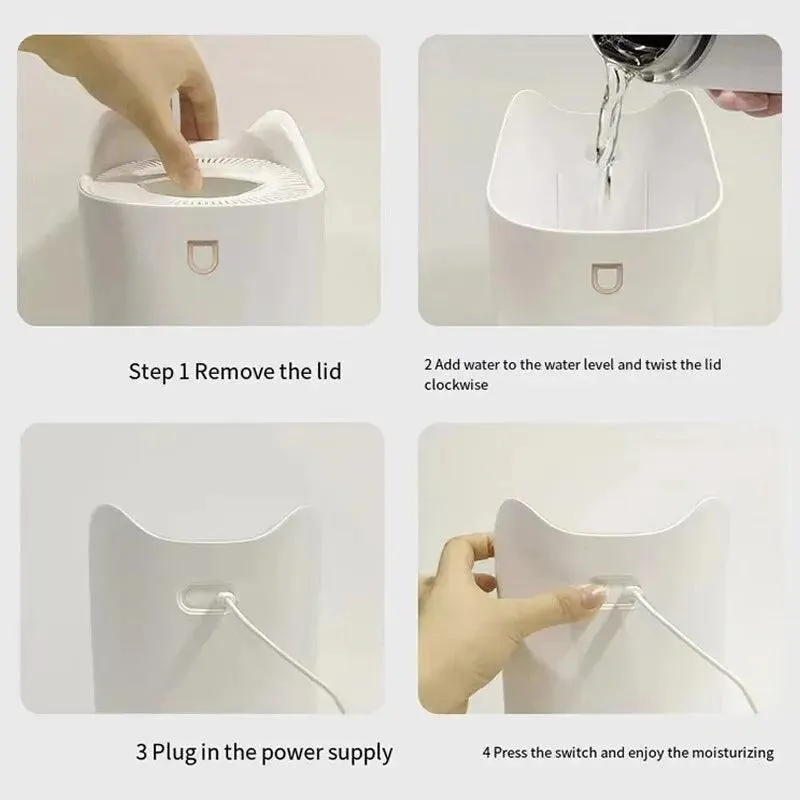 Step 1 Remove the lid

2 Add water to the water level and twist the lid clockwise

3 Plug in the power supply

4 Press the switch and enjoy the moisturizing